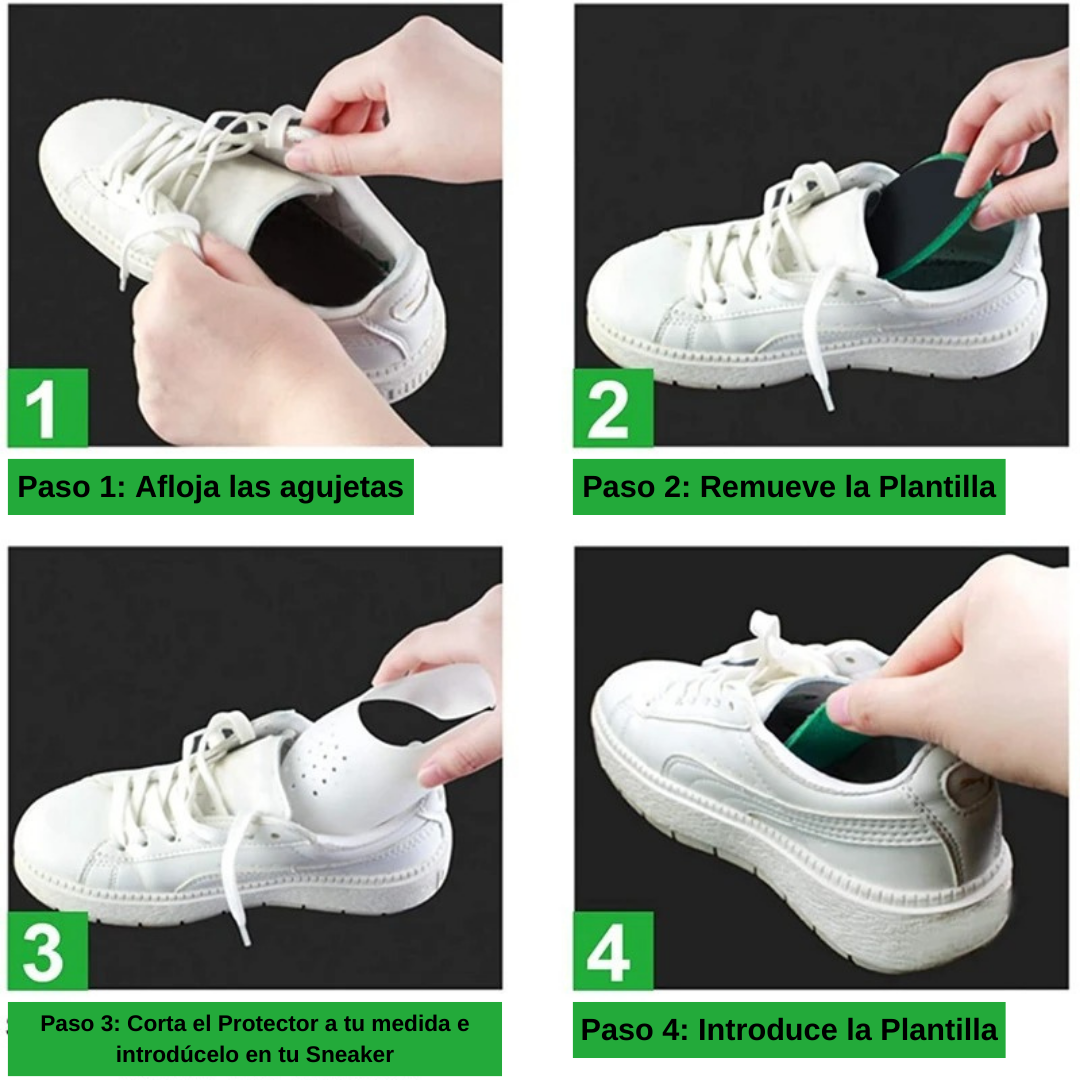 1

Paso 1: Afloja las agujetas

2

Paso 2: Remueve la Plantilla

3

Paso 3: Corta el Protector a tu medida e introdúcelo en tu Sneaker

4

Paso 4: Introduce la Plantilla